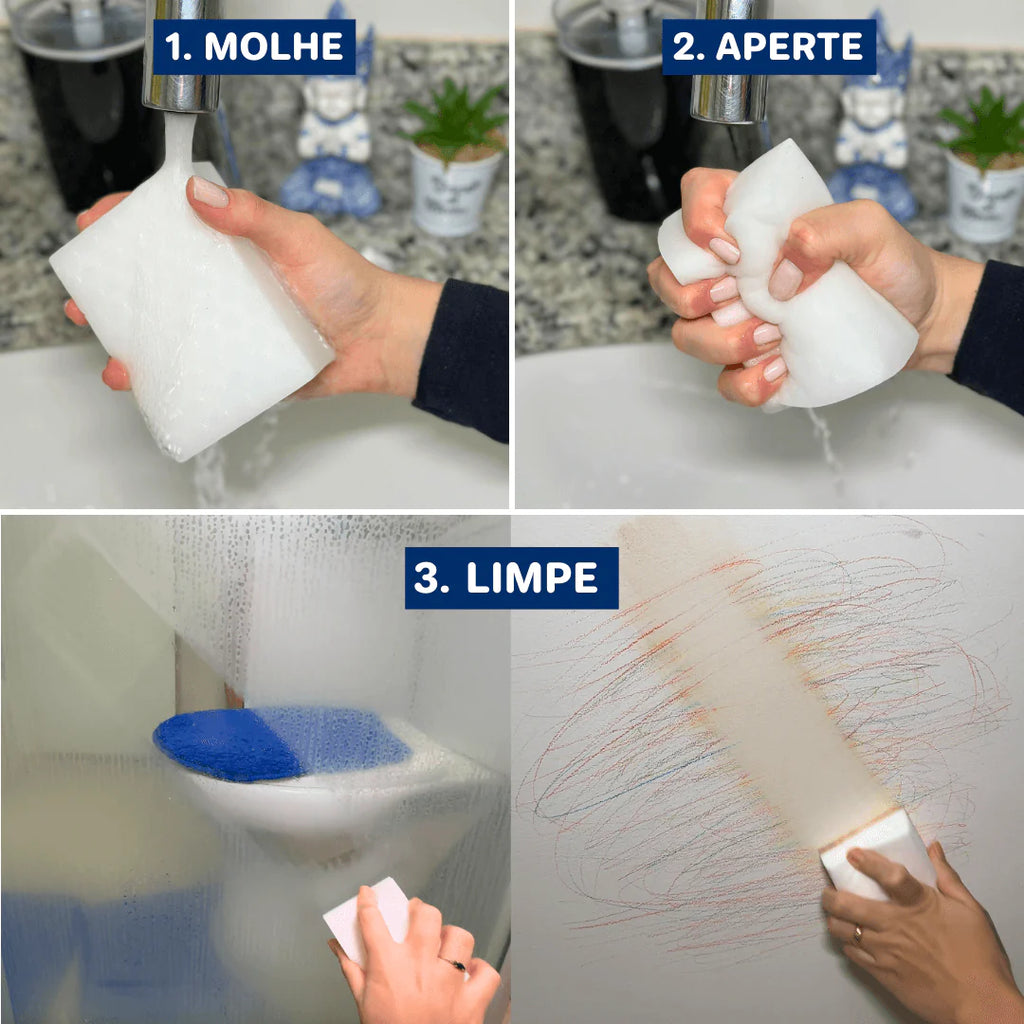 1. MOLHE

2. APERTE

3. LIMPE